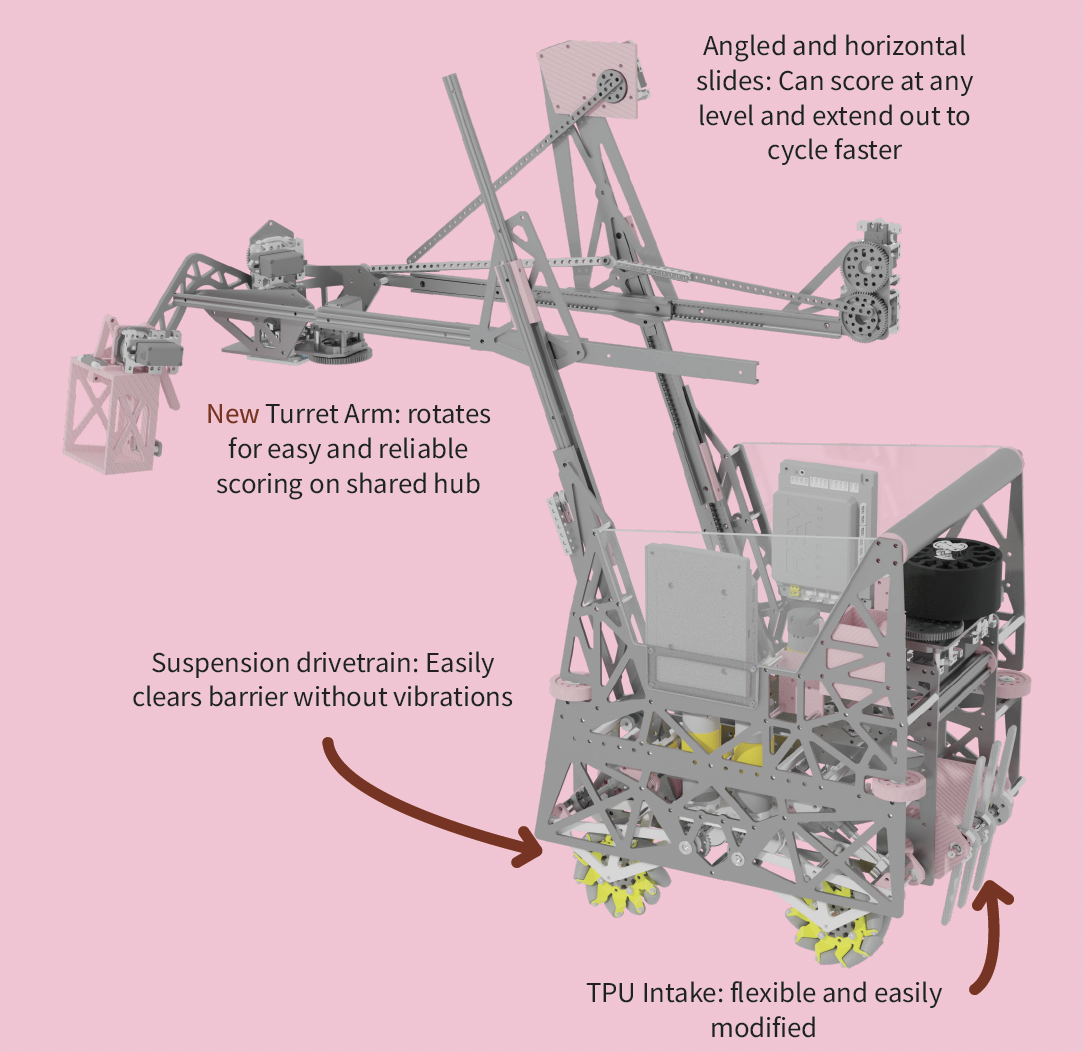 Angled and horizontal slides: Can score at any level and extend out to cycle faster

New Turret Arm: rotates for easy and reliable scoring on shared hub

Suspension drivetrain: Easily clears barrier without vibrations

TPU Intake: flexible and easily modified