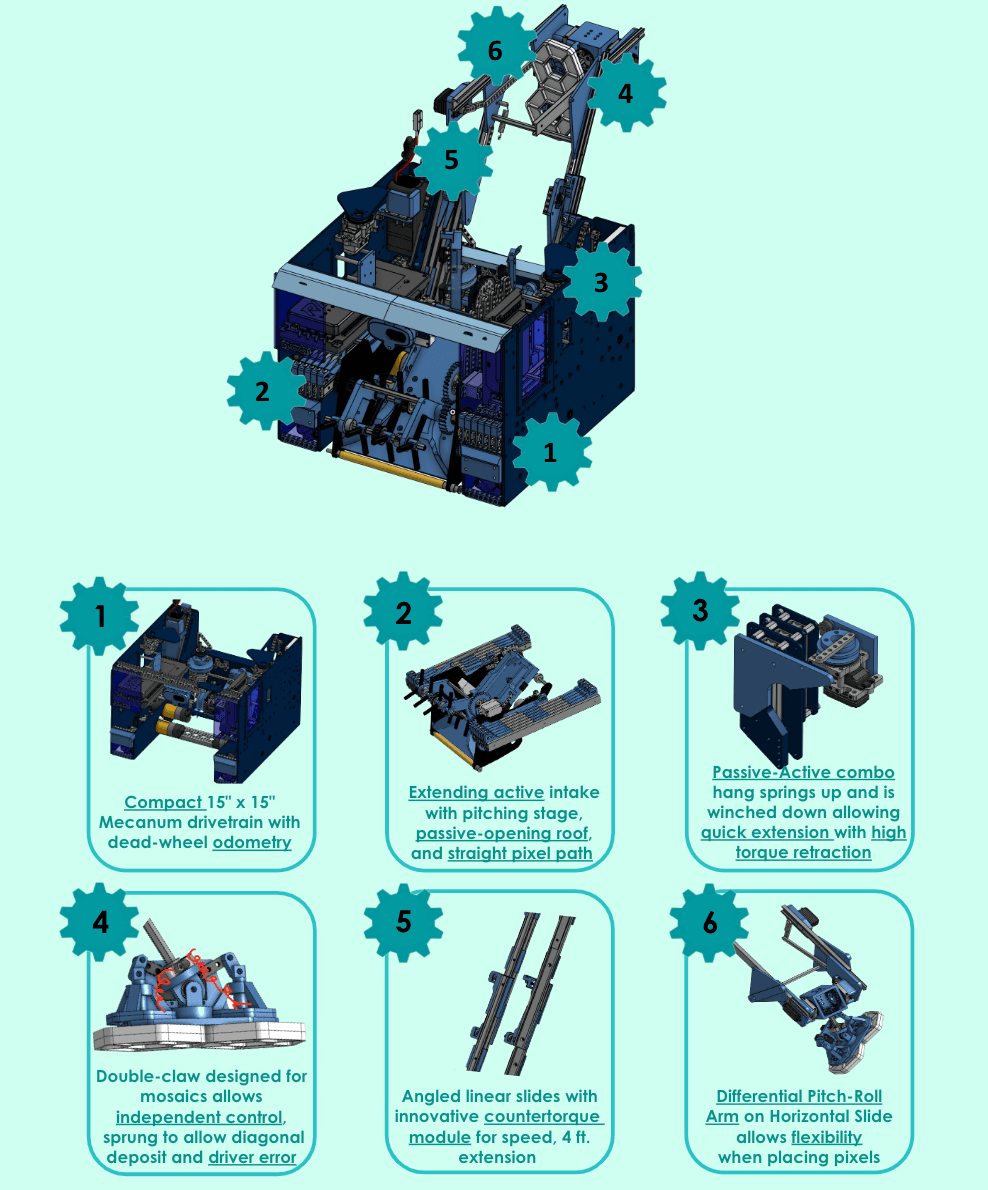 6

4

5

3

2

1

1

Compact 15" x 15" Mecanum drivetrain with dead-wheel odometry

2

Extending active intake with pitching stage, passive-opening roof, and straight pixel path

3

Passive-Active combo hang springs up and is winched down allowing quick extension with high torque retraction

4

Double-claw designed for mosaics allows independent control, sprung to allow diagonal deposit and driver error

5

Angled linear slides with innovative countertorque module for speed, 4 ft. extension

6

Differential Pitch-Roll Arm on Horizontal Slide allows flexibility when placing pixels