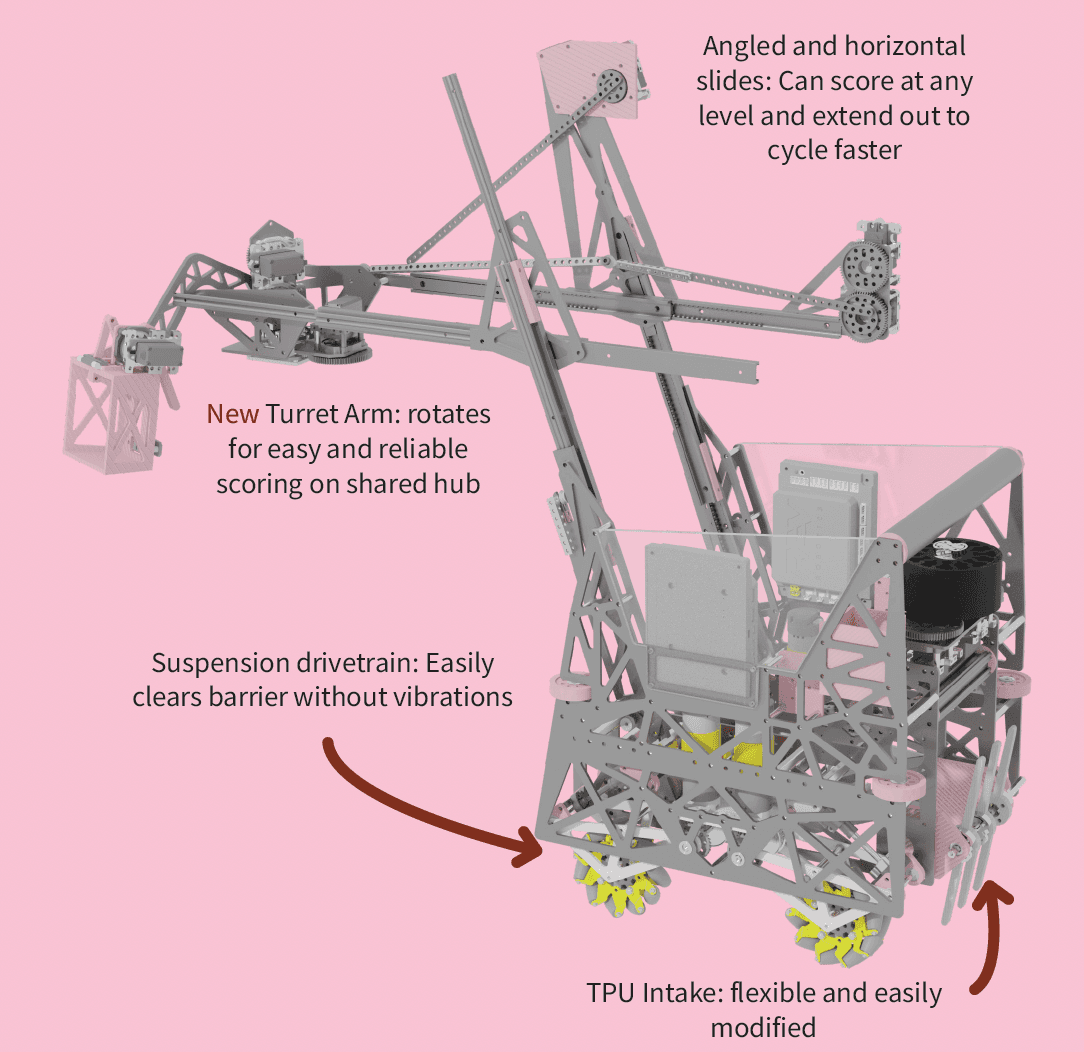 Angled and horizontal slides: Can score at any level and extend out to cycle faster

New Turret Arm: rotates for easy and reliable scoring on shared hub

Suspension drivetrain: Easily clears barrier without vibrations

TPU Intake: flexible and easily modified